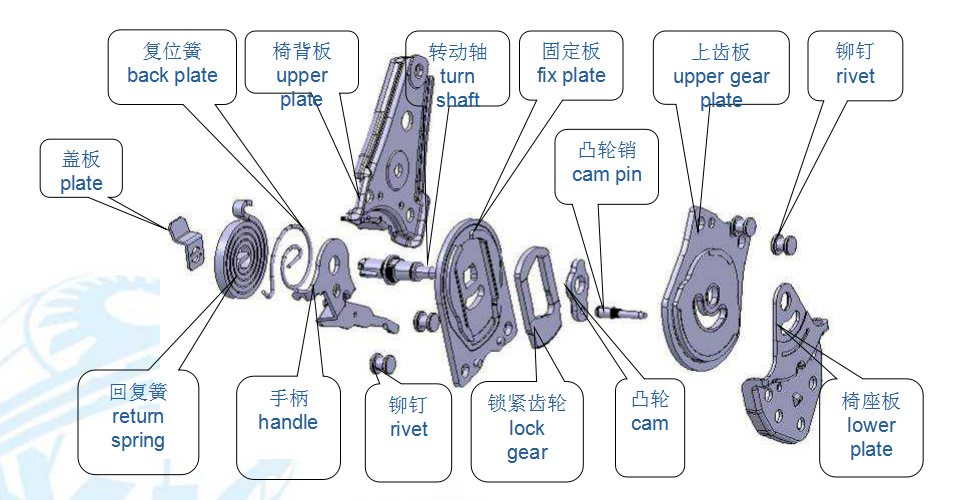 复位簧
back plate

椅背板
upper plate

转动轴
turn shaft

固定板
fix plate

上齿板
upper gear plate

铆钉
rivet

盖板
plate

凸轮销
cam pin

回复簧
return spring

手柄
handle

铆钉
rivet

锁紧齿轮
lock gear

凸轮
cam

椅座板
lower plate